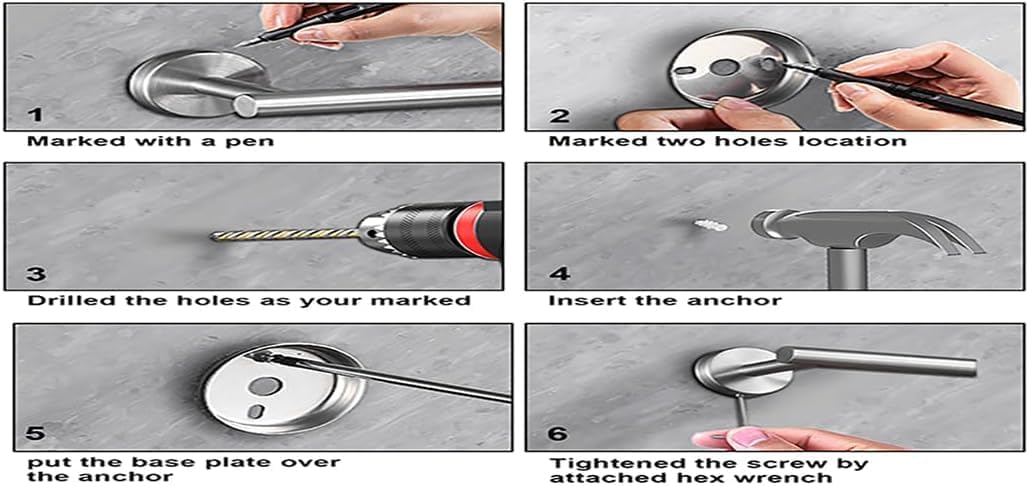 1

Marked with a pen

2

Marked two holes location

3

Drilled the holes as your marked

4

Insert the anchor

5

put the base plate over the anchor

6

Tightened the screw by attached hex wrench