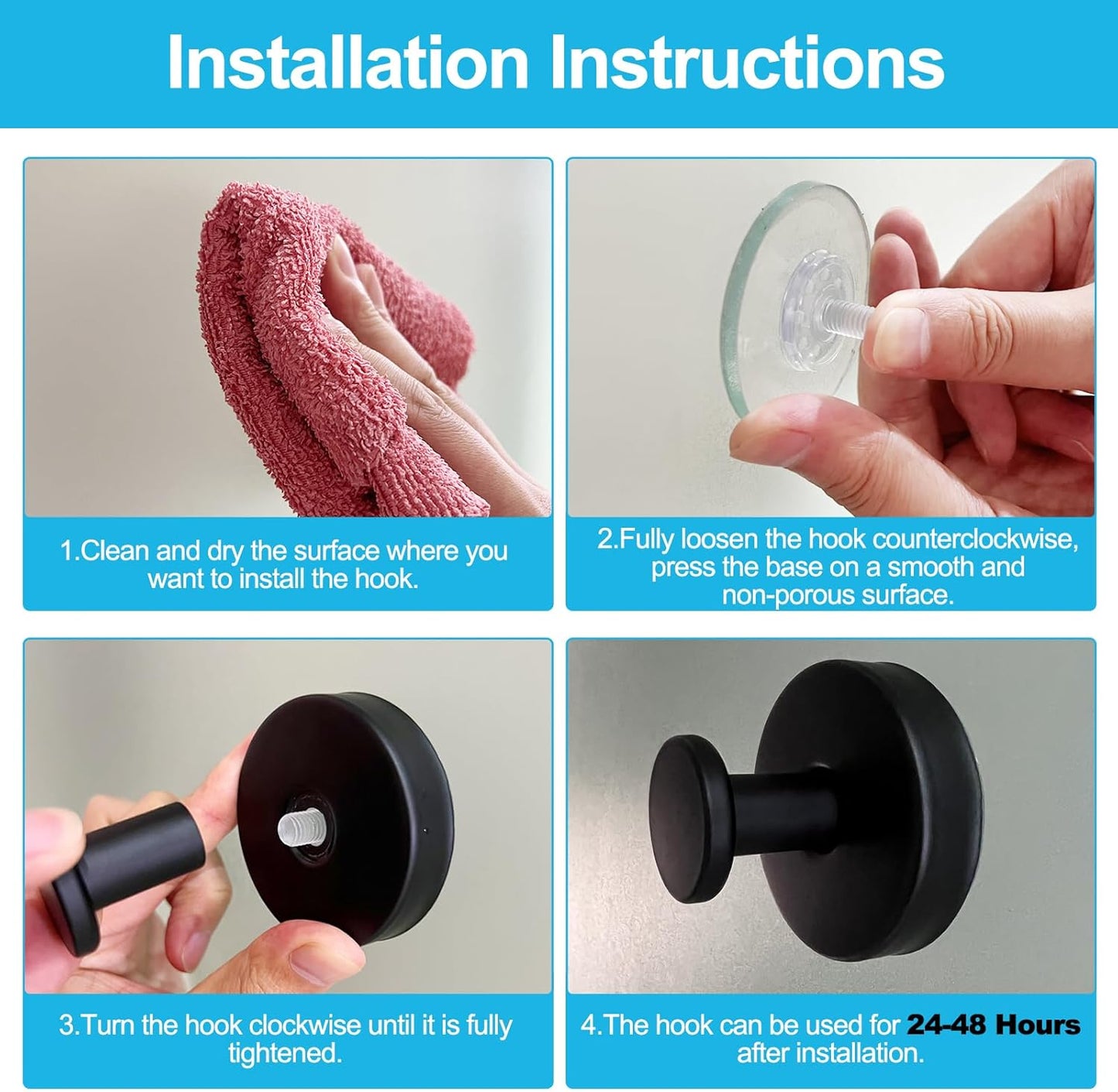 Installation Instructions

1.Clean and dry the surface where you want to install the hook.

2.Fully loosen the hook counterclockwise, press the base on a smooth and non-porous surface.

3.Turn the hook clockwise until it is fully tightened.

4.The hook can be used for 24-48 Hours after installation.