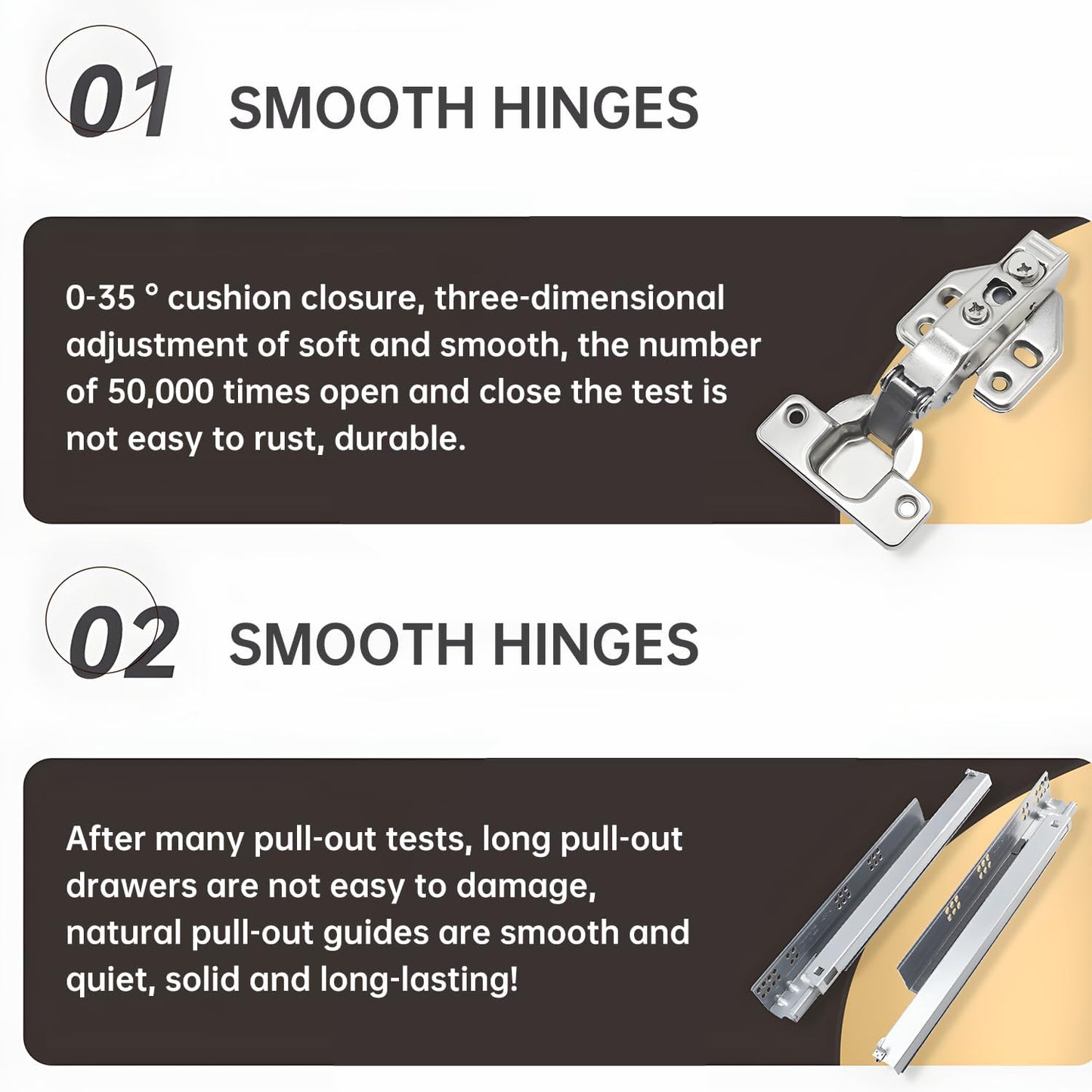 01 SMOOTH HINGES

0-35 ° cushion closure, three-dimensional adjustment of soft and smooth, the number of 50,000 times open and close the test is not easy to rust, durable.

02 SMOOTH HINGES

After many pull-out tests, long pull-out drawers are not easy to damage, natural pull-out guides are smooth and quiet, solid and long-lasting!