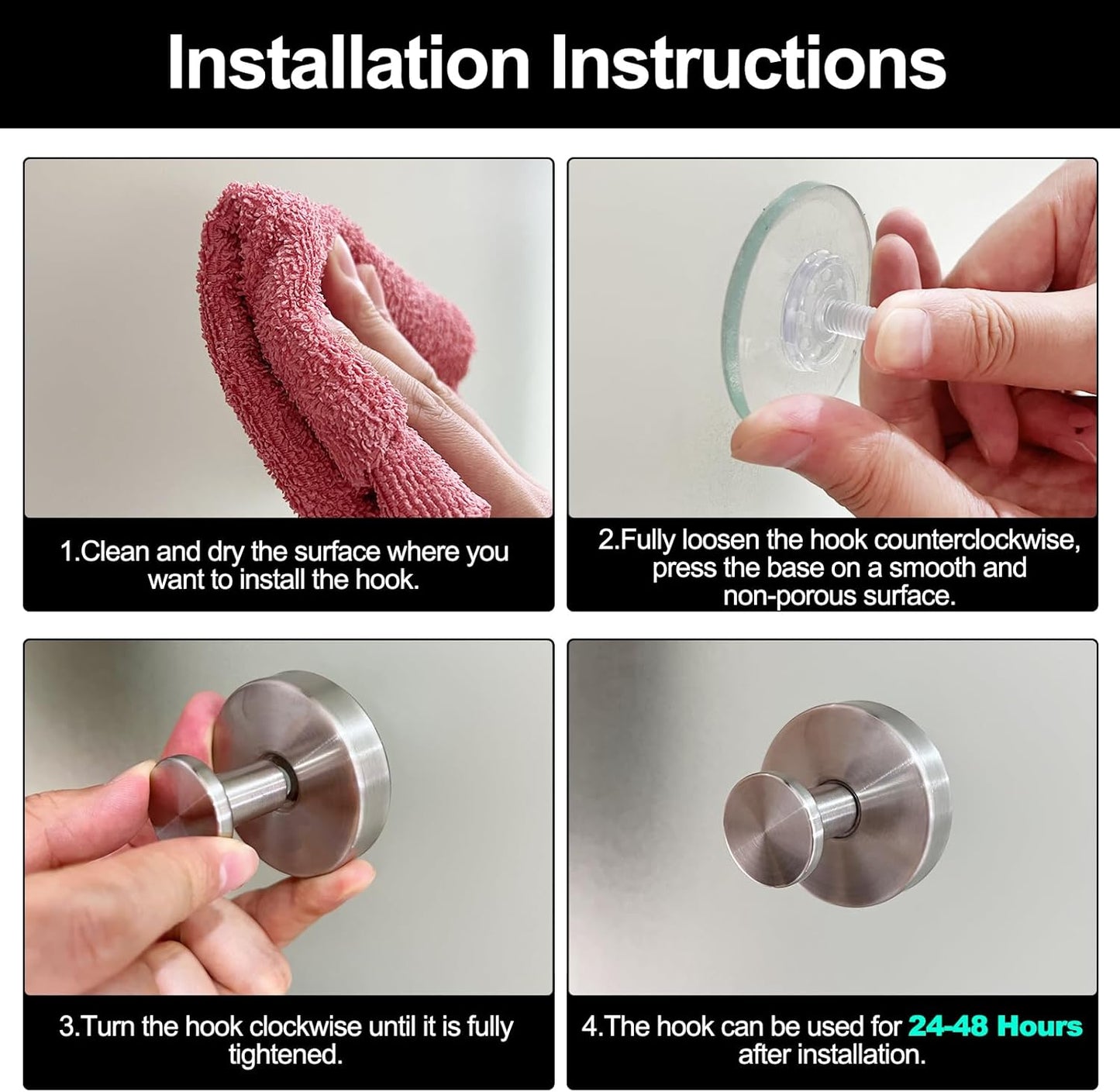 Installation Instructions

1.Clean and dry the surface where you want to install the hook.

2.Fully loosen the hook counterclockwise, press the base on a smooth and non-porous surface.

3.Turn the hook clockwise until it is fully tightened.

4.The hook can be used for 24-48 Hours after installation.