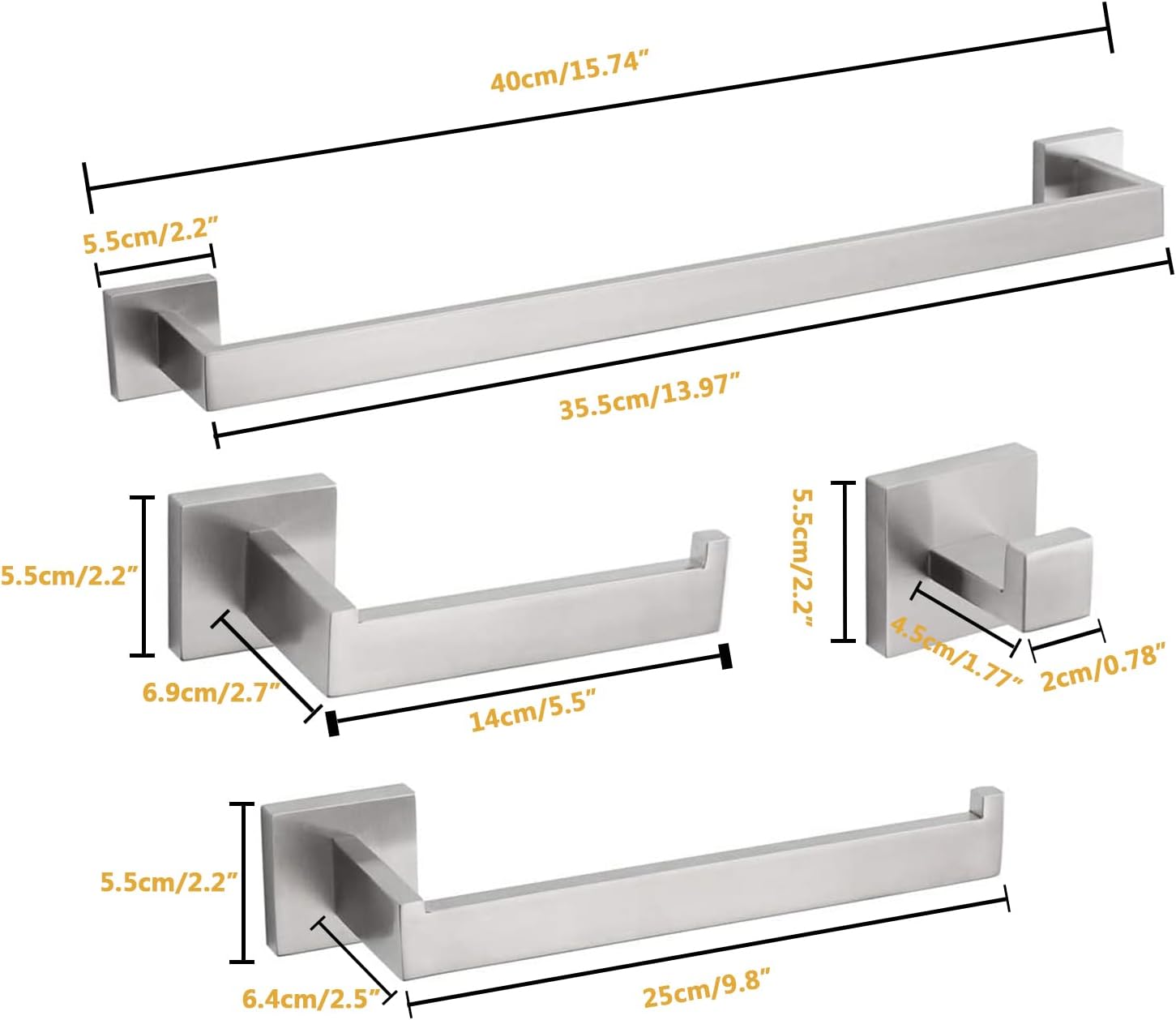 40cm/15.74”

5.5cm/2.2”

35.5cm/13.97”

5.5cm/2.2”

6.9cm/2.7”

14cm/5.5”

5.5cm/2.2”

4.5cm/1.77”

2cm/0.78”

5.5cm/2.2”

6.4cm/2.5”

25cm/9.8”