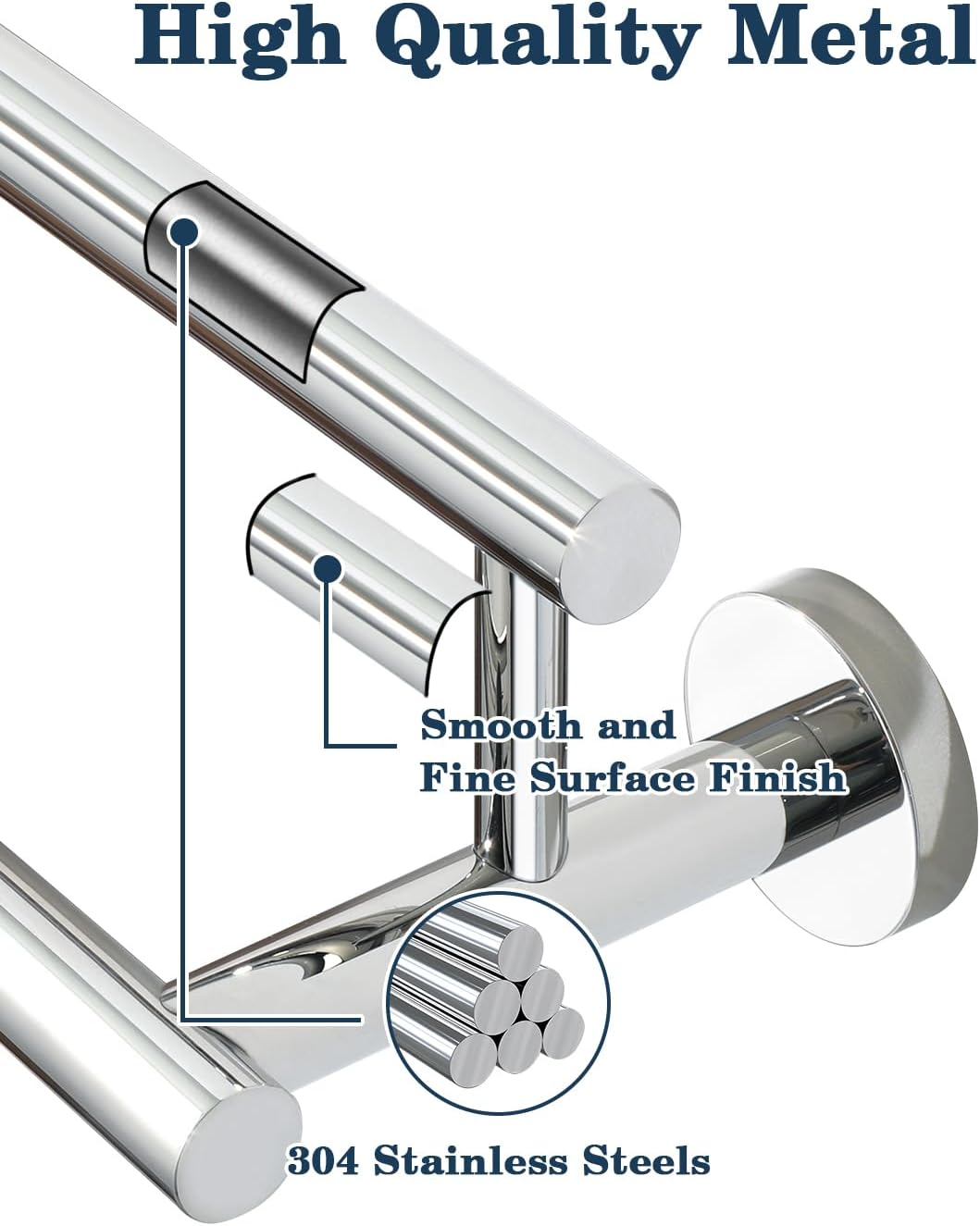 High Quality Metal

Smooth and Fine Surface Finish

304 Stainless Steels