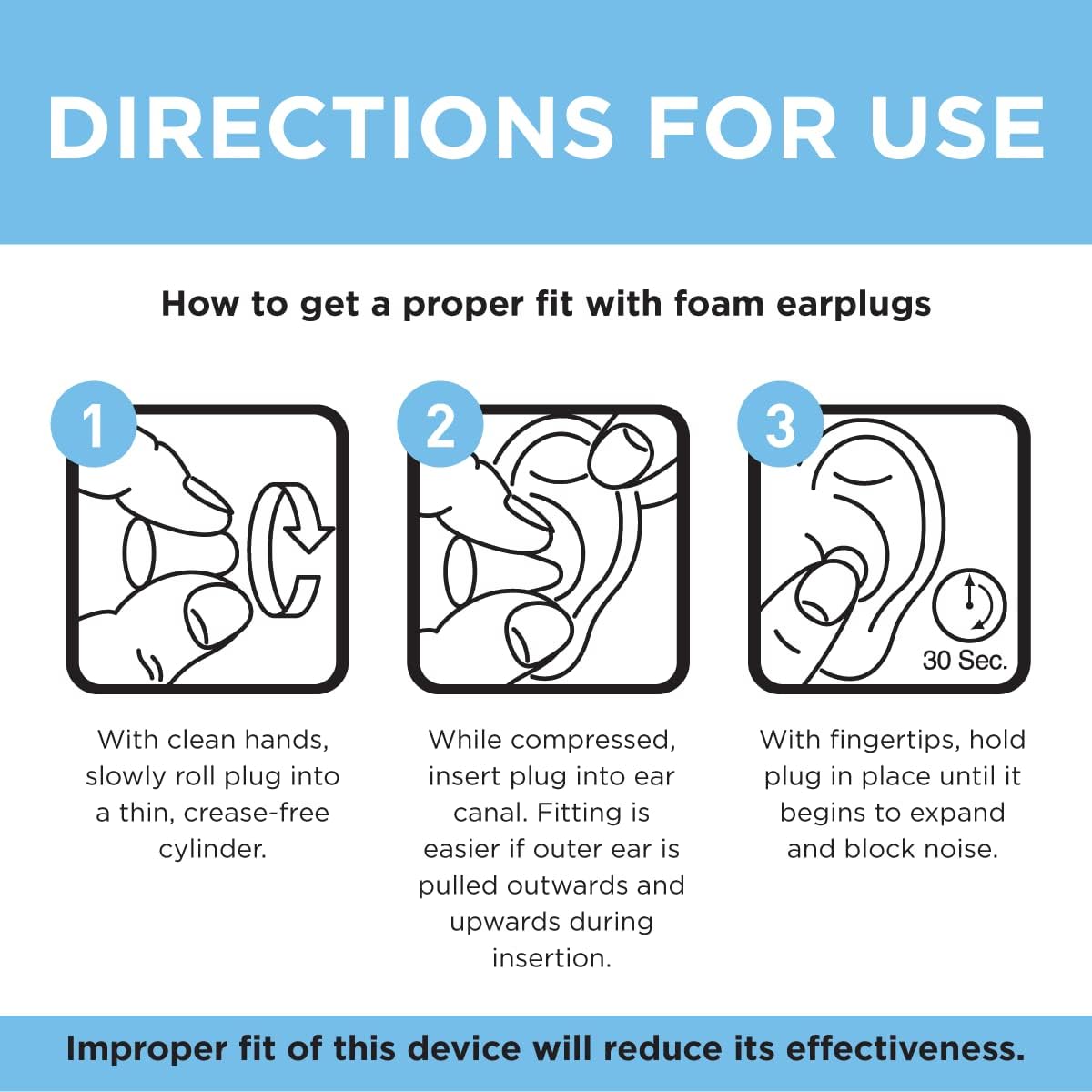 DIRECTIONS FOR USE

How to get a proper fit with foam earplugs

1

With clean hands, slowly roll plug into a thin, crease-free cylinder.

2

While compressed, insert plug into ear canal. Fitting is easier if outer ear is pulled outwards and upwards during insertion.

3

30 Sec.

With fingertips, hold plug in place until it begins to expand and block noise.

Improper fit of this device will reduce its effectiveness.