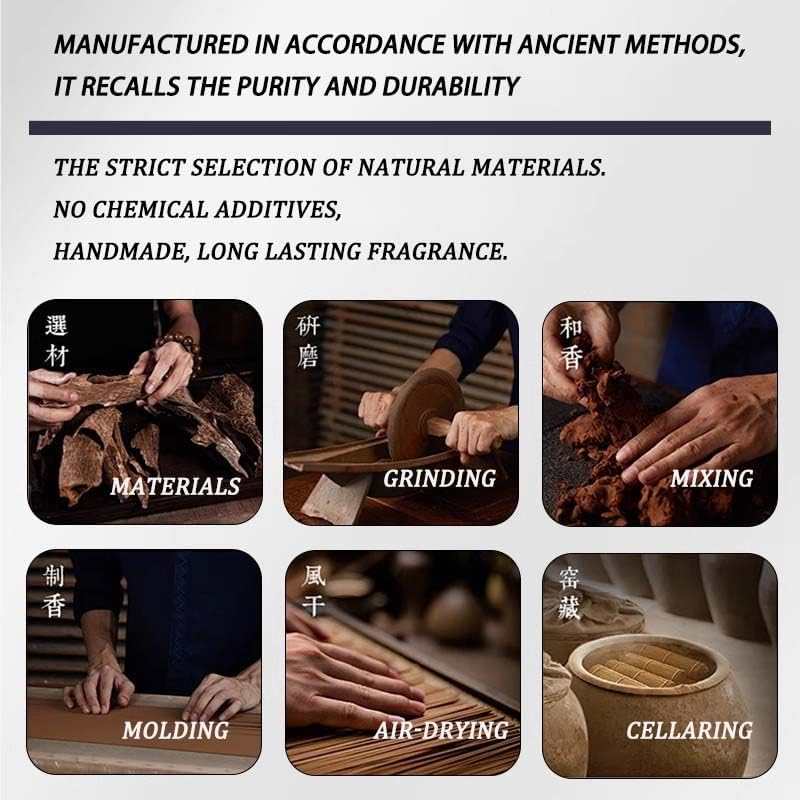 MANUFACTURED IN ACCORDANCE WITH ANCIENT METHODS, IT RECALLS THE PURITY AND DURABILITY

THE STRICT SELECTION OF NATURAL MATERIALS.
NO CHEMICAL ADDITIVES,
HANDMADE, LONG LASTING FRAGRANCE.

選材
MATERIALS

研磨
GRINDING

和香
MIXING

制香
MOLDING

風干
AIR-DRYING

窖藏
CELLARING