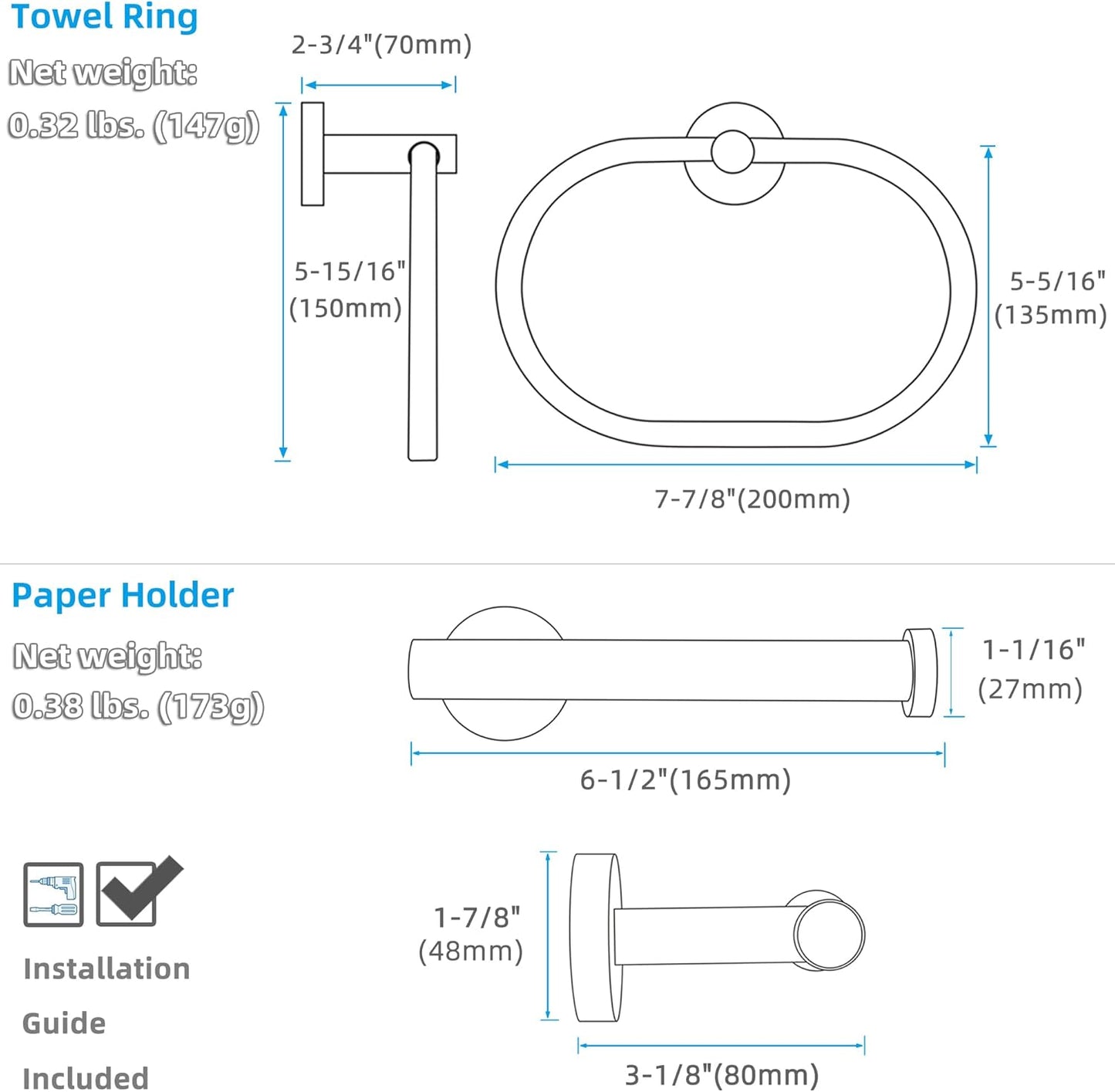 Towel Ring

Net weight:
0.32 lbs. (147g)

2-3/4"(70mm)

5-15/16"
(150mm)

5-5/16"
(135mm)

7-7/8"(200mm)

Paper Holder

Net weight:
0.38 lbs. (173g)

1-1/16"
(27mm)

6-1/2"(165mm)

Installation
Guide
Included

1-7/8"
(48mm)

3-1/8"(80mm)