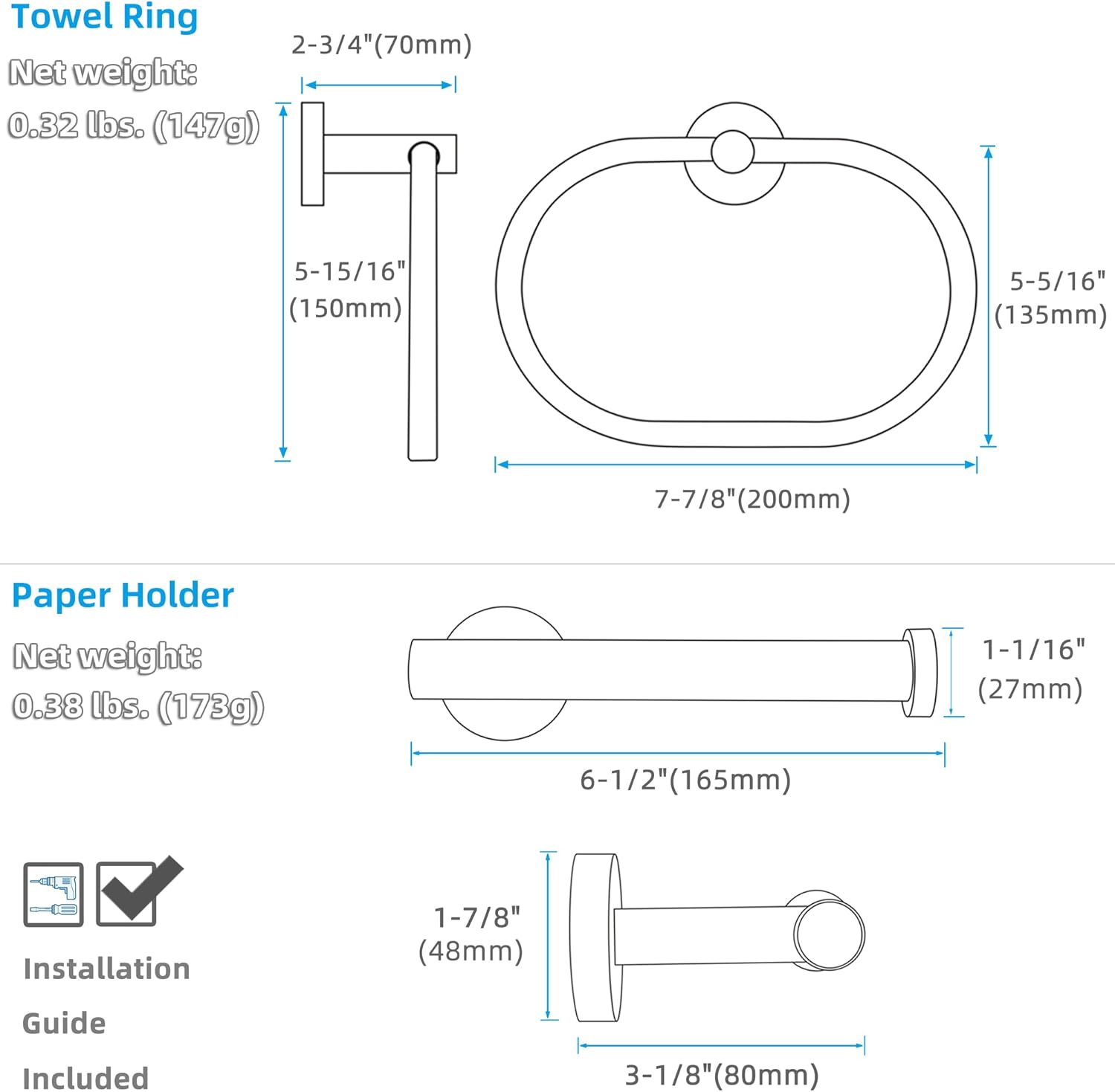 Towel Ring

Net weight:

0.32 lbs. (147g)

2-3/4"(70mm)

5-15/16" (150mm)

5-5/16" (135mm)

7-7/8"(200mm)

Paper Holder

Net weight:

0.38 lbs. (173g)

1-1/16" (27mm)

6-1/2"(165mm)

Installation Guide Included

1-7/8" (48mm)

3-1/8"(80mm)