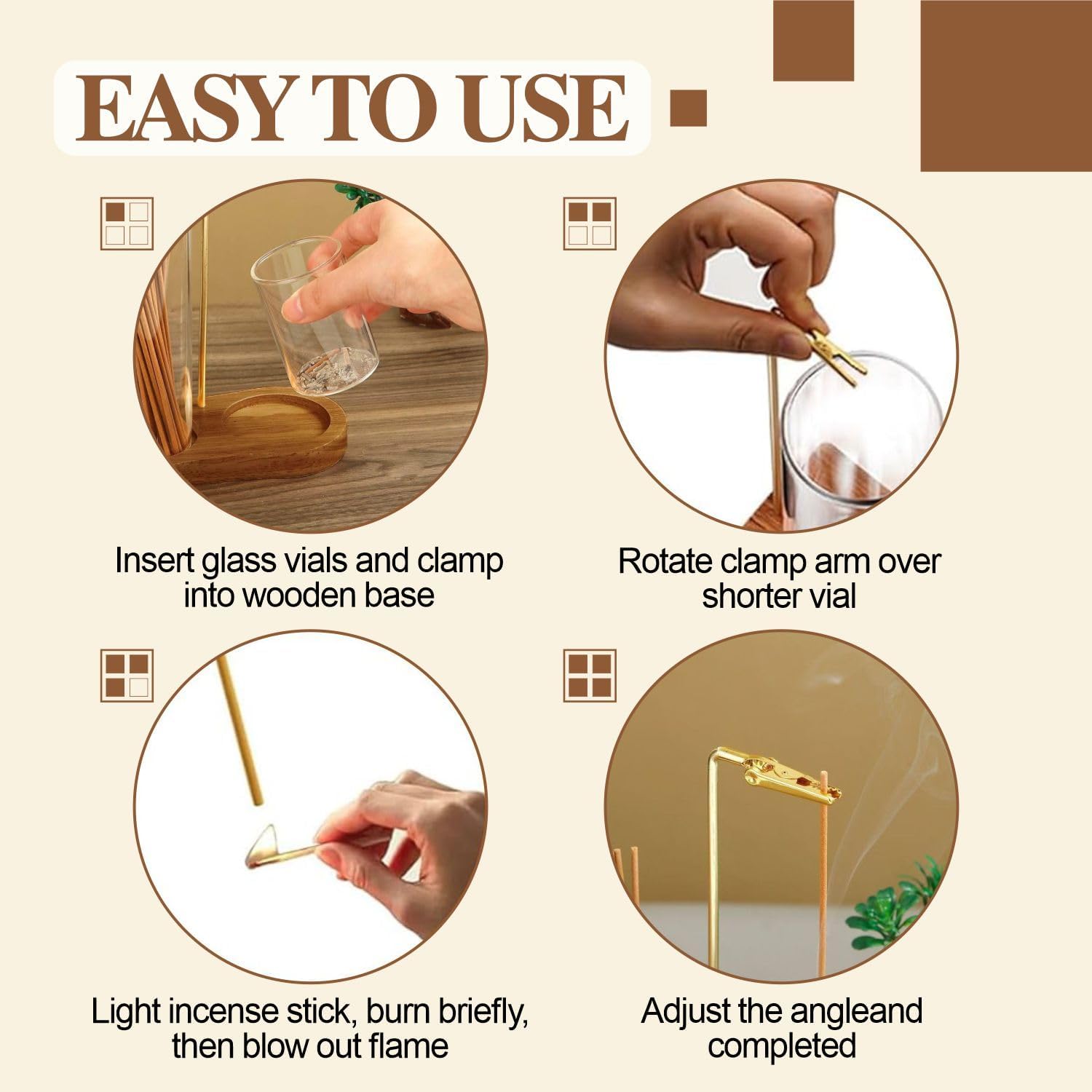 EASY TO USE

Insert glass vials and clamp into wooden base

Rotate clamp arm over shorter vial

Light incense stick, burn briefly, then blow out flame

Adjust the angleand completed