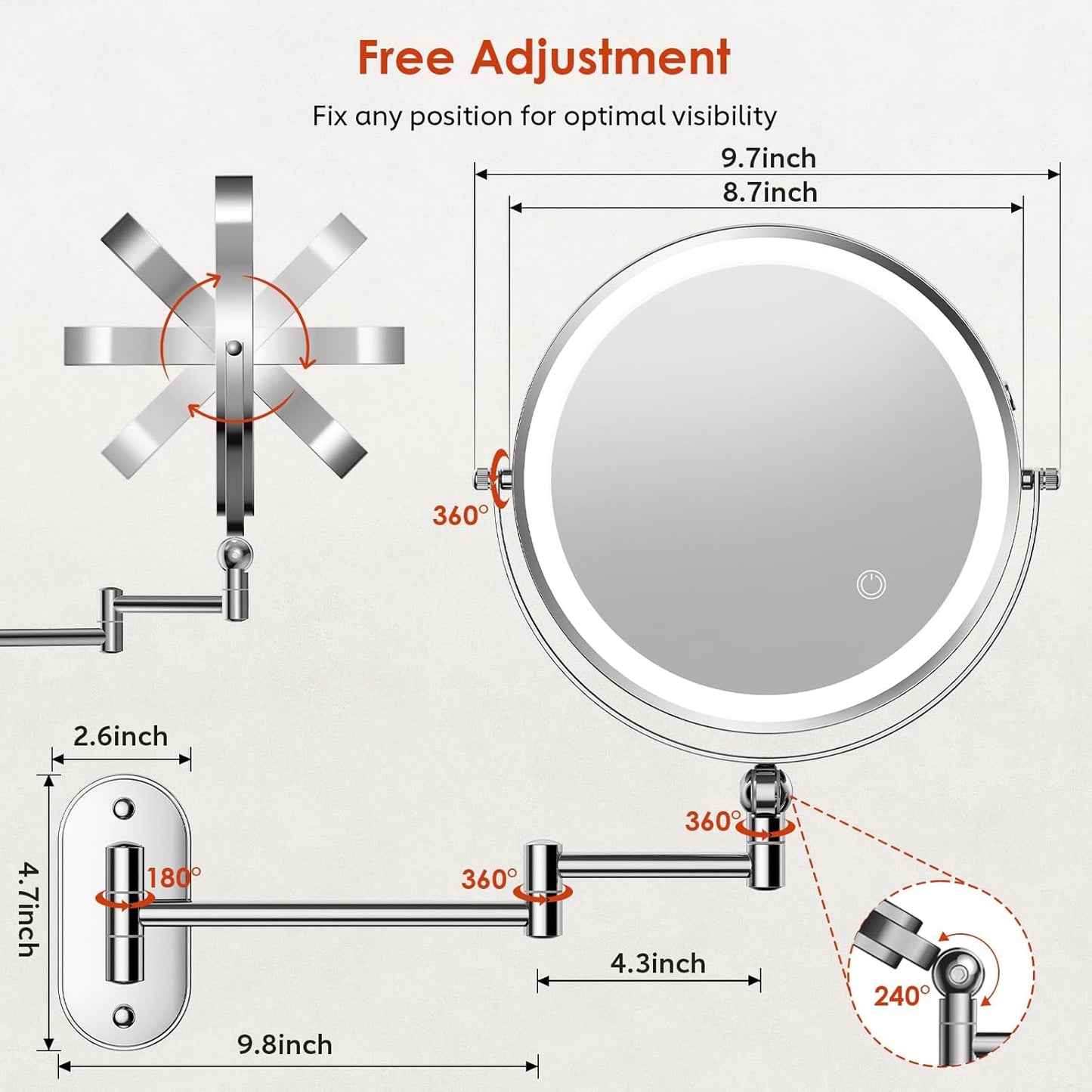 Free Adjustment

Fix any position for optimal visibility

9.7inch

8.7inch

360°

2.6inch

4.7inch

180°

360°

360°

4.3inch

240°

9.8inch