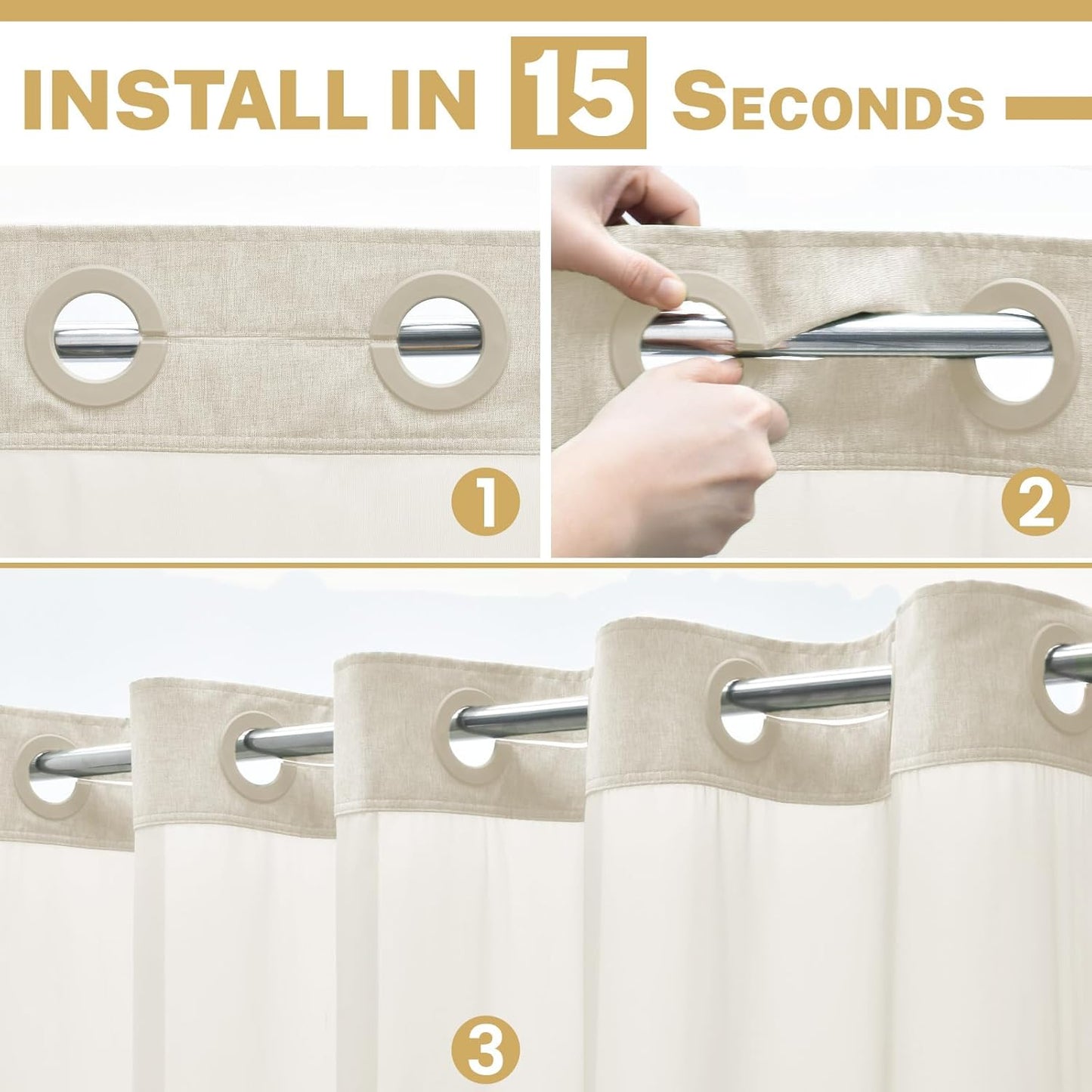 INSTALL IN 15 SECONDS

1

2

3