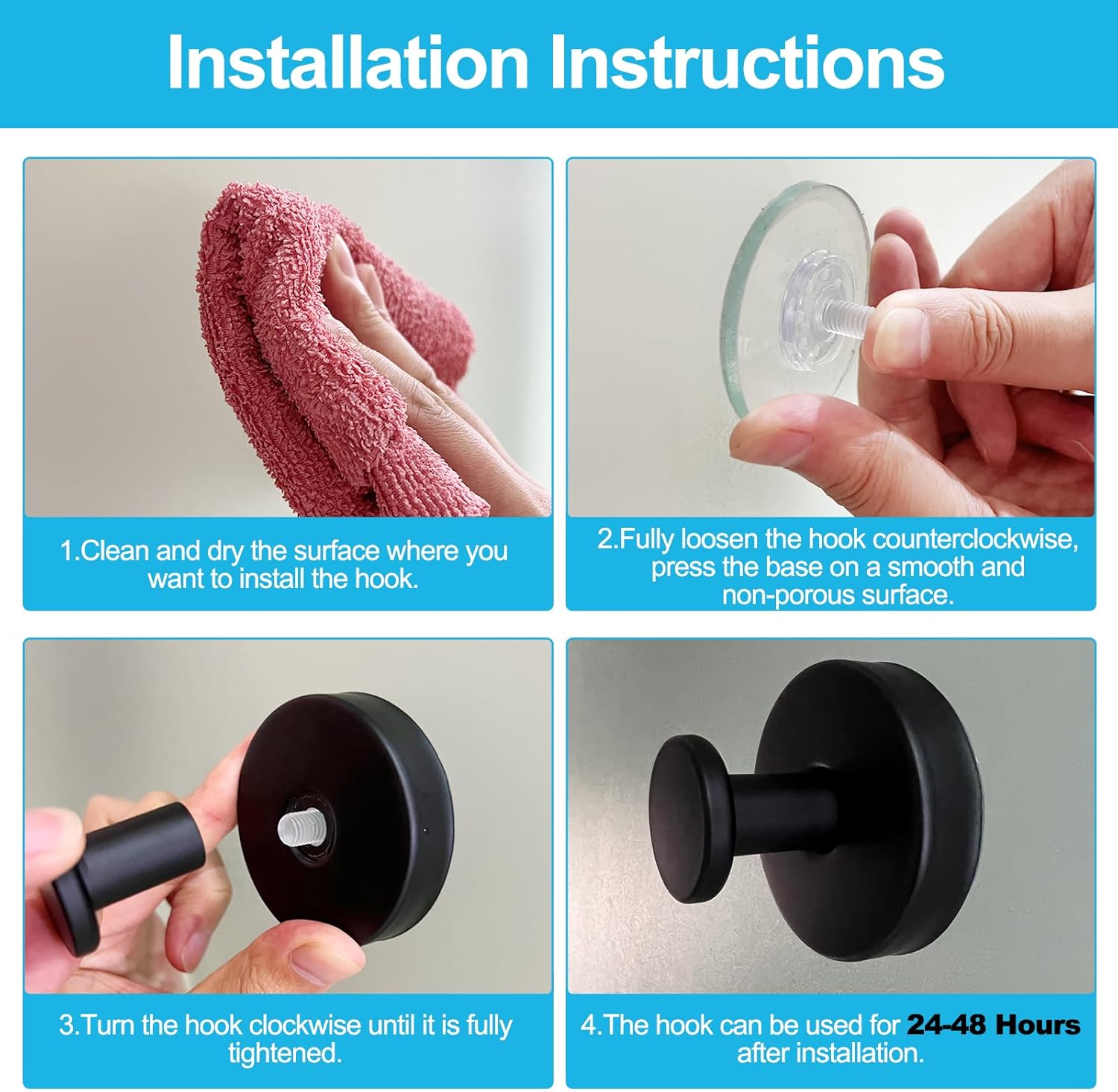 Installation Instructions

1.Clean and dry the surface where you want to install the hook.

2.Fully loosen the hook counterclockwise, press the base on a smooth and non-porous surface.

3.Turn the hook clockwise until it is fully tightened.

4.The hook can be used for 24-48 Hours after installation.