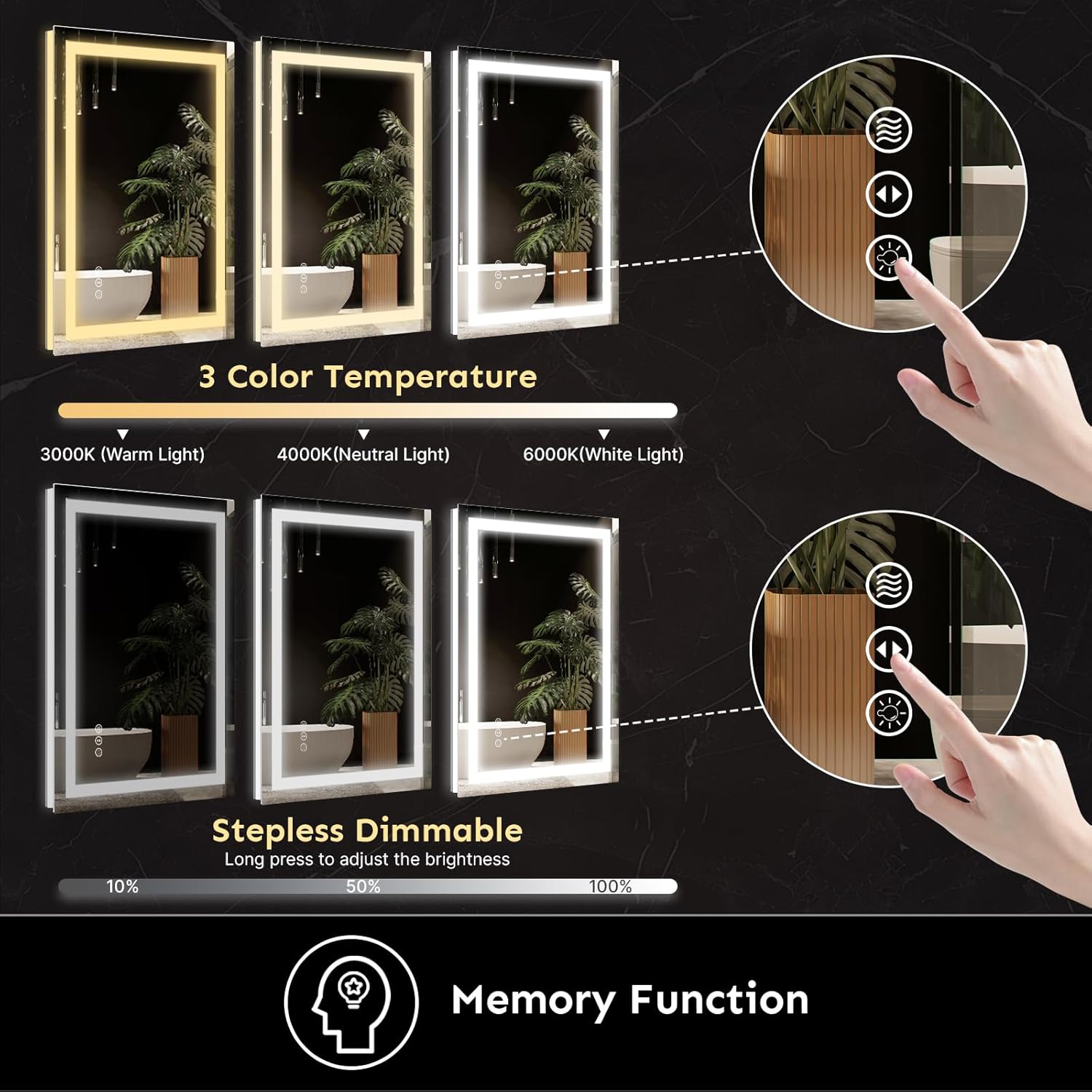 3 Color Temperature

3000K (Warm Light)

4000K(Neutral Light)

6000K(White Light)

Stepless Dimmable

Long press to adjust the brightness

10%

50%

100%

Memory Function