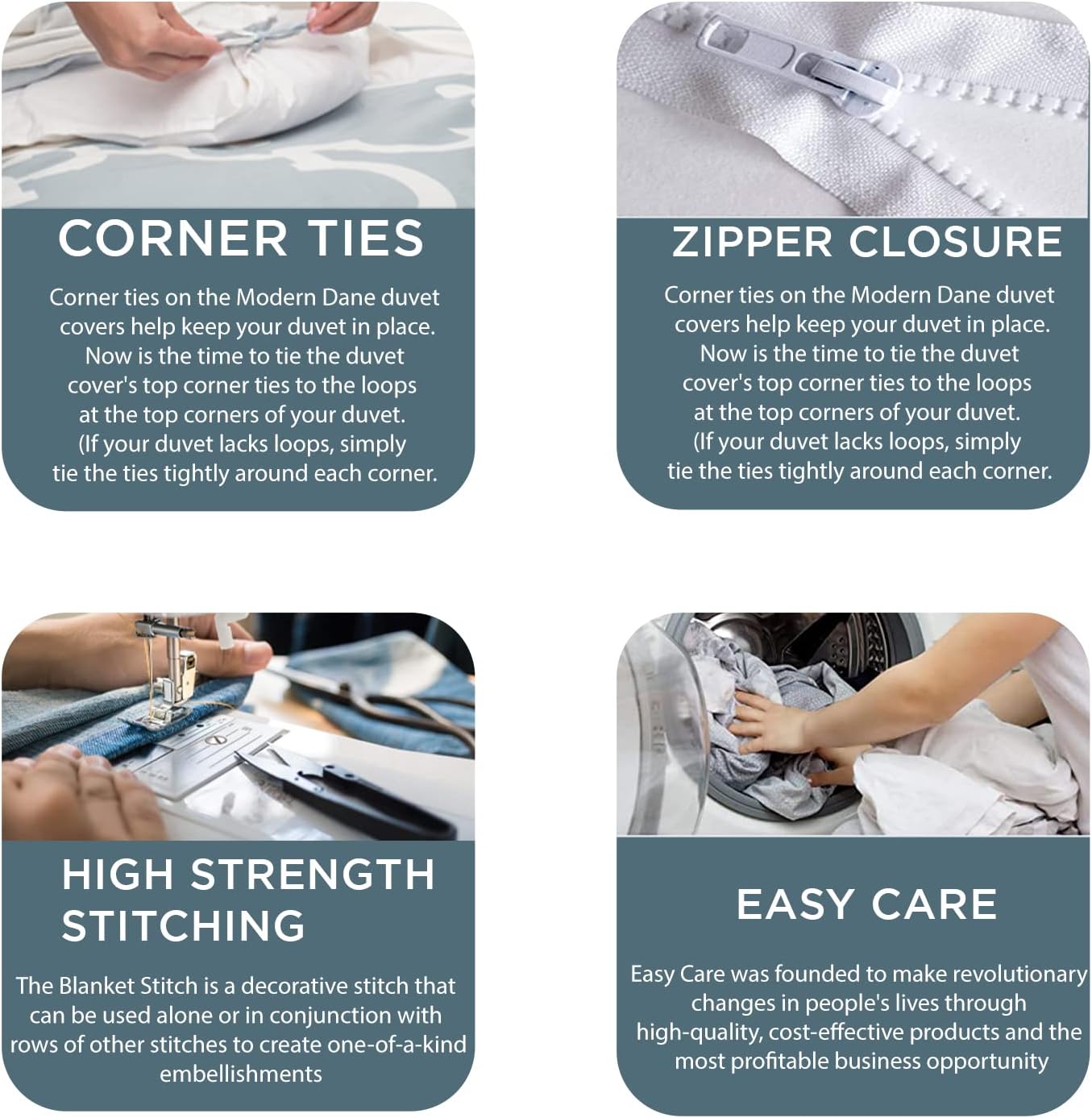 CORNER TIES

Corner ties on the Modern Dane duvet covers help keep your duvet in place. Now is the time to tie the duvet cover's top corner ties to the loops at the top corners of your duvet. (If your duvet lacks loops, simply tie the ties tightly around each corner.

ZIPPER CLOSURE

Corner ties on the Modern Dane duvet covers help keep your duvet in place. Now is the time to tie the duvet cover's top corner ties to the loops at the top corners of your duvet. (If your duvet lacks loops, simply tie the ties tightly around each corner.

HIGH STRENGTH STITCHING

The Blanket Stitch is a decorative stitch that can be used alone or in conjunction with rows of other stitches to create one-of-a-kind embellishments

EASY CARE

Easy Care was founded to make revolutionary changes in people's lives through high-quality, cost-effective products and the most profitable business opportunity