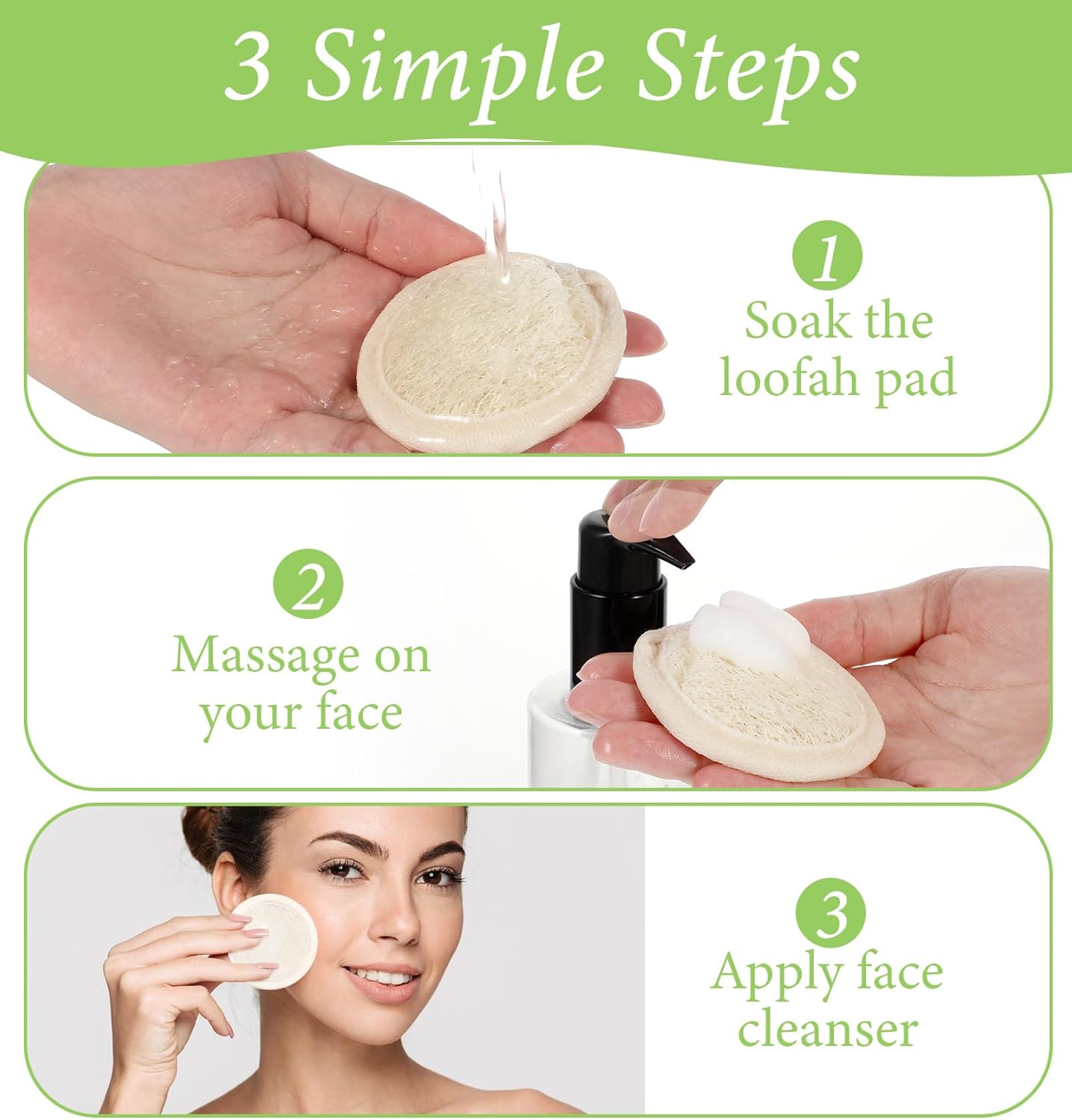 3 Simple Steps

1
Soak the loofah pad

2
Massage on your face

3
Apply face cleanser