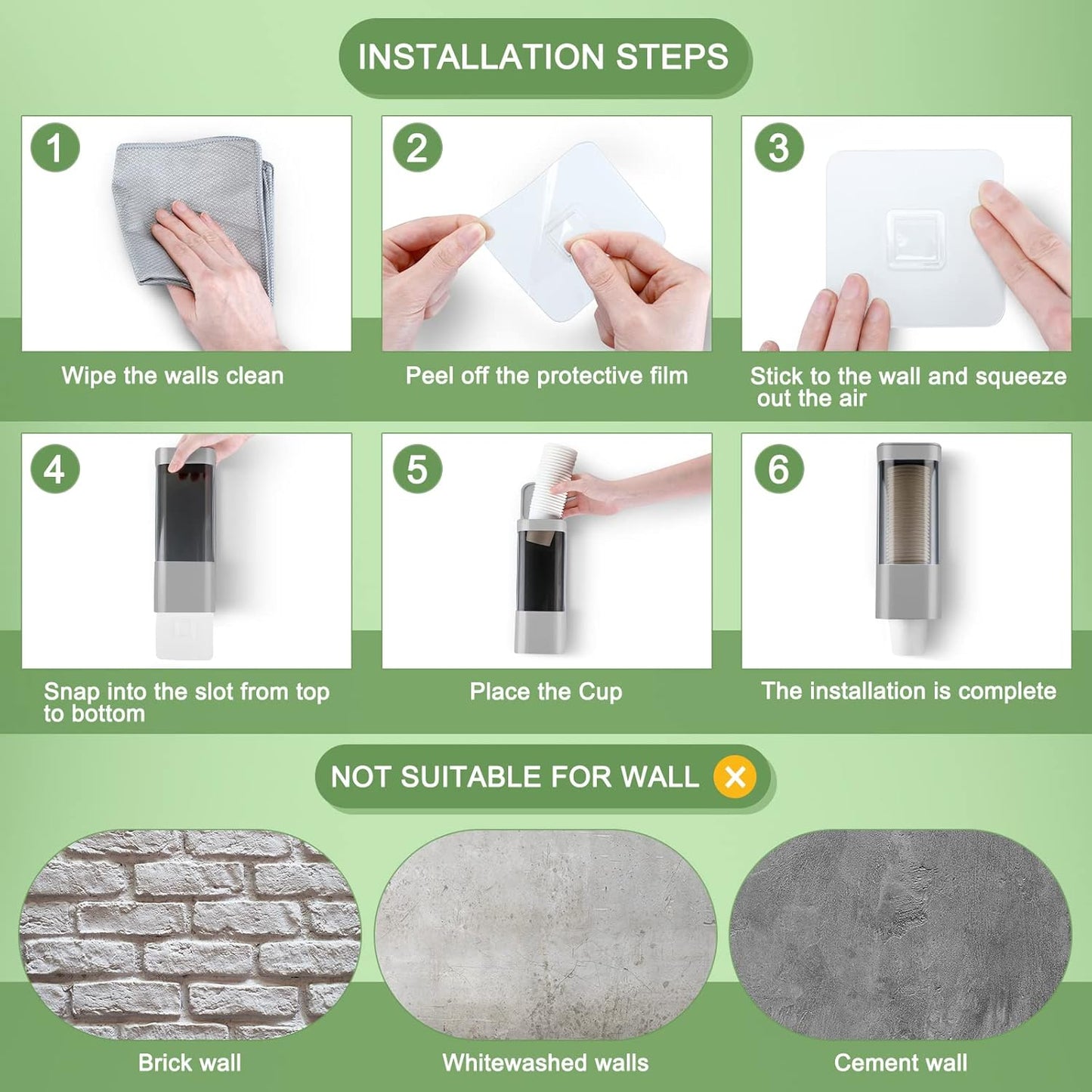 INSTALLATION STEPS

1

Wipe the walls clean

2

Peel off the protective film

3

Stick to the wall and squeeze out the air

4

Snap into the slot from top to bottom

5

Place the Cup

6

The installation is complete

NOT SUITABLE FOR WALL

Brick wall

Whitewashed walls

Cement wall