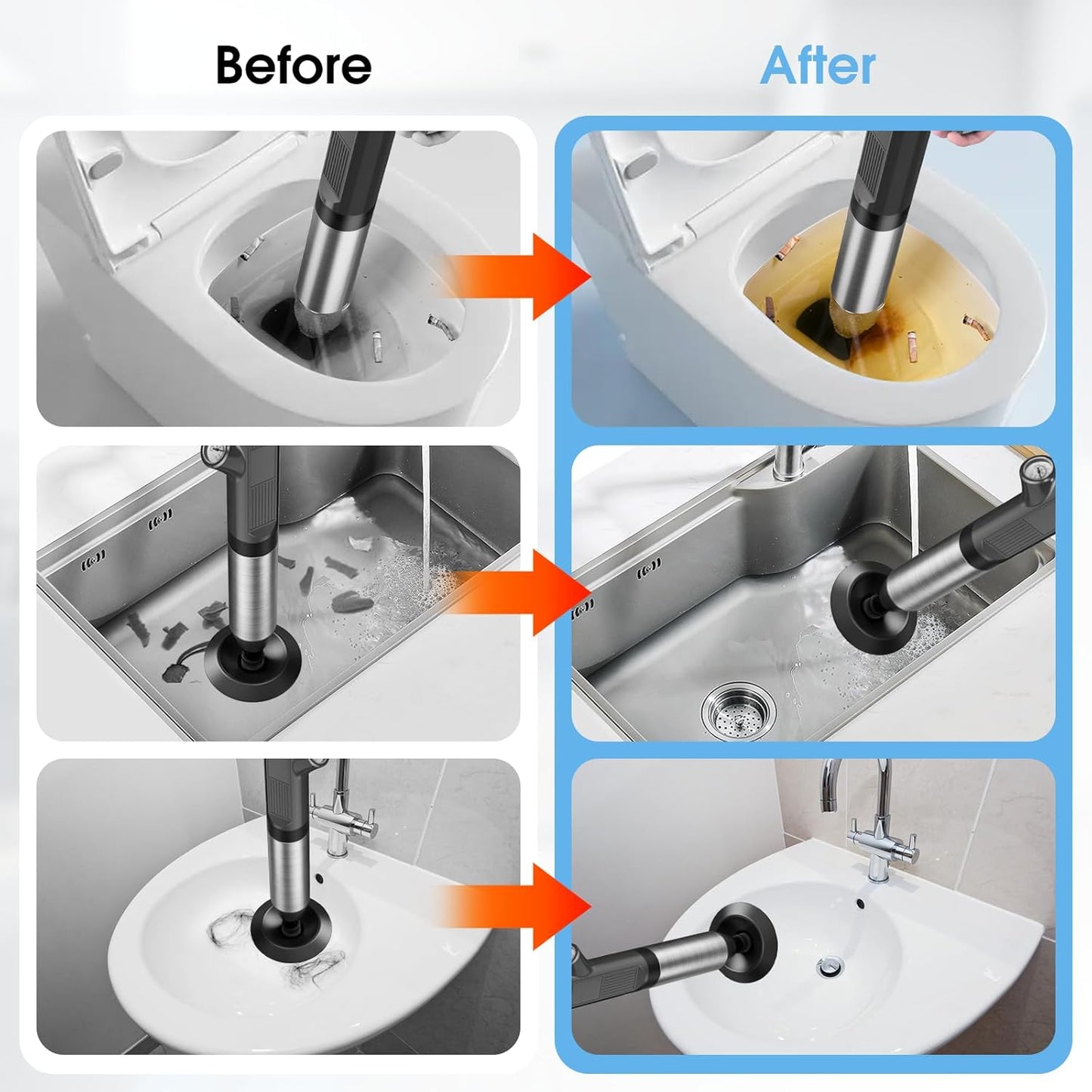 Before

After