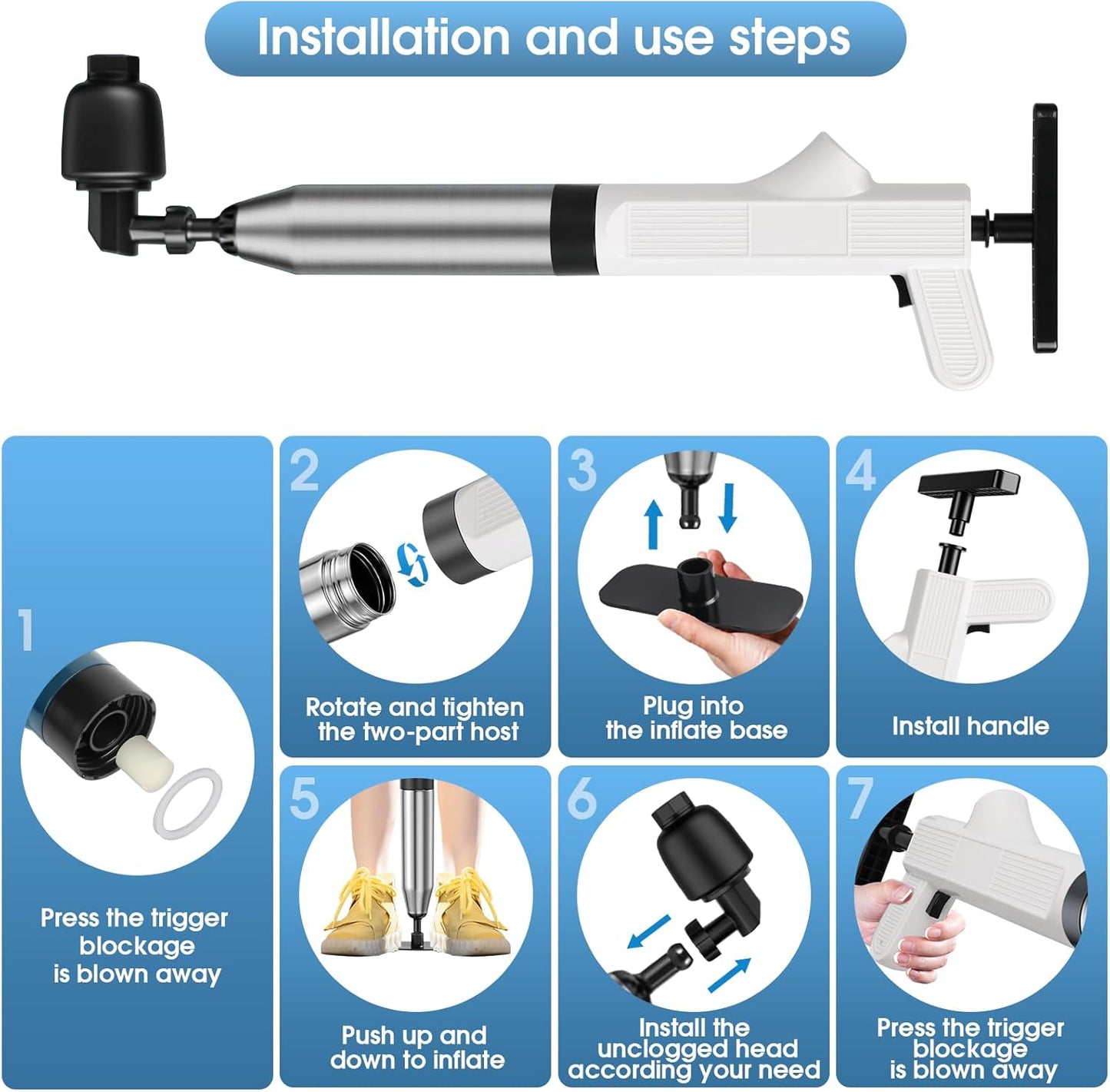 Installation and use steps

1

Press the trigger blockage is blown away

2

Rotate and tighten the two-part host

3

Plug into the inflate base

4

Install handle

5

Push up and down to inflate

6

Install the unclogged head according your need

7

Press the trigger blockage is blown away