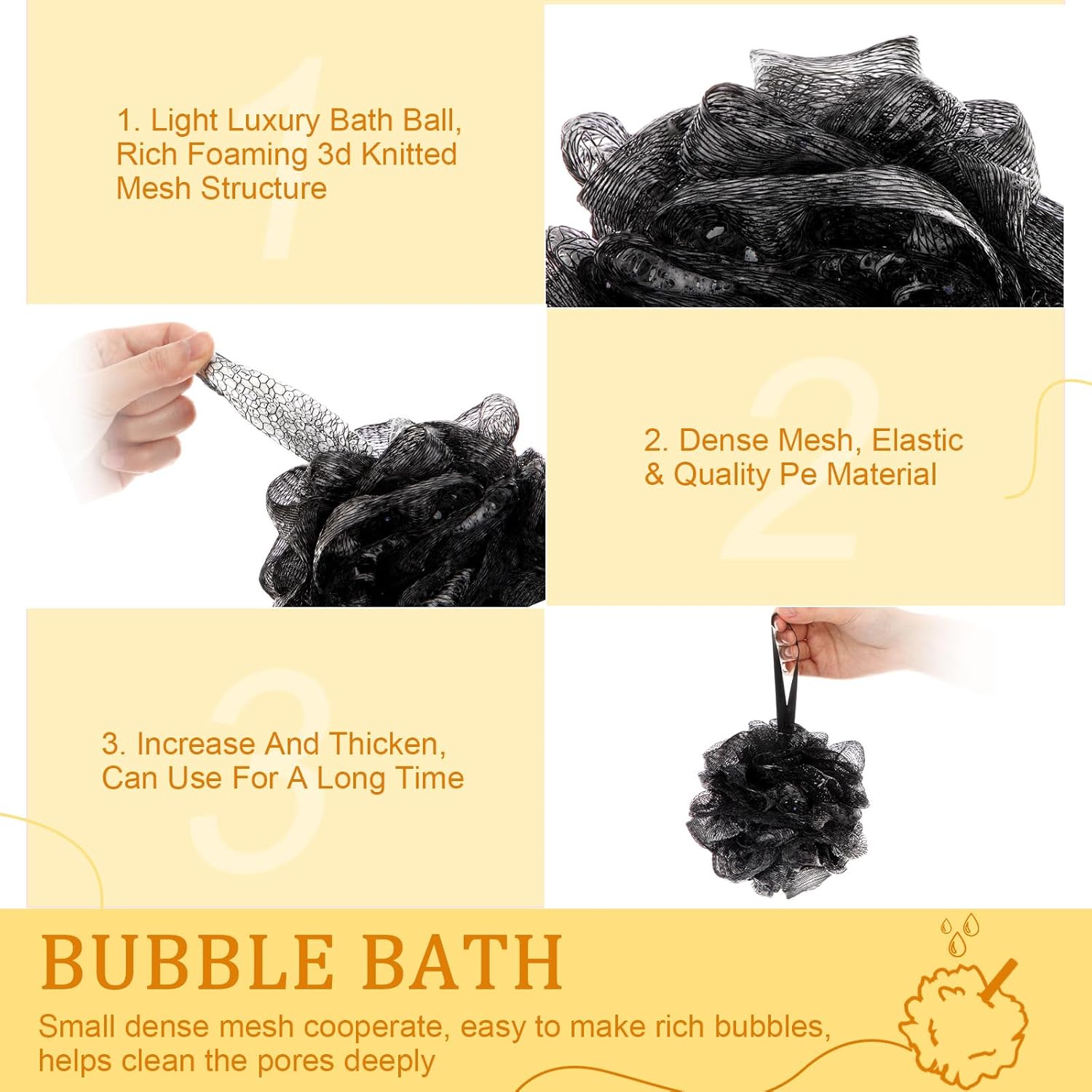 1

1. Light Luxury Bath Ball, Rich Foaming 3d Knitted Mesh Structure

2

2. Dense Mesh, Elastic & Quality Pe Material

3

3. Increase And Thicken, Can Use For A Long Time

BUBBLE BATH

Small dense mesh cooperate, easy to make rich bubbles, helps clean the pores deeply