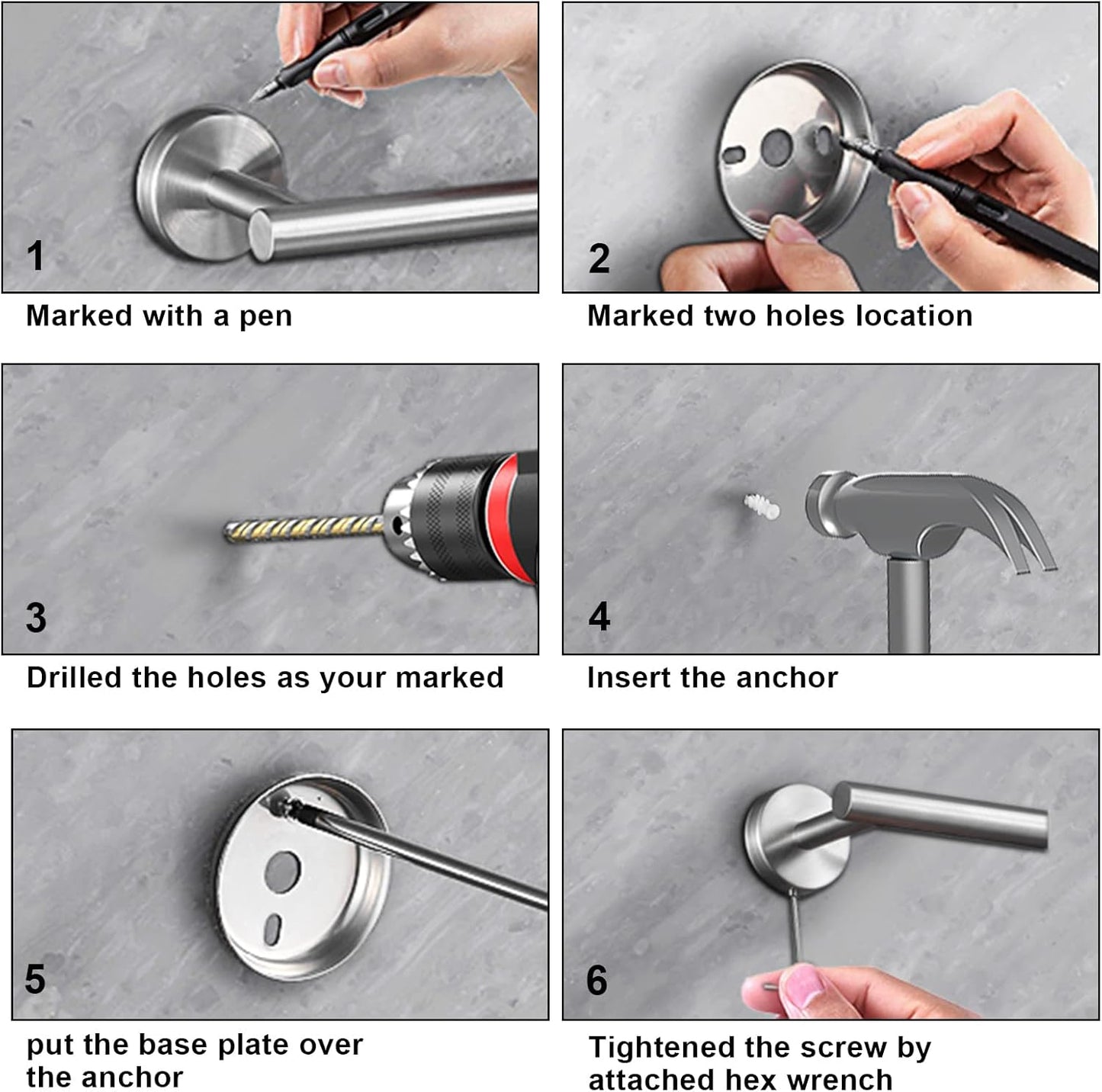 1

Marked with a pen

2

Marked two holes location

3

Drilled the holes as your marked

4

Insert the anchor

5

put the base plate over the anchor

6

Tightened the screw by attached hex wrench