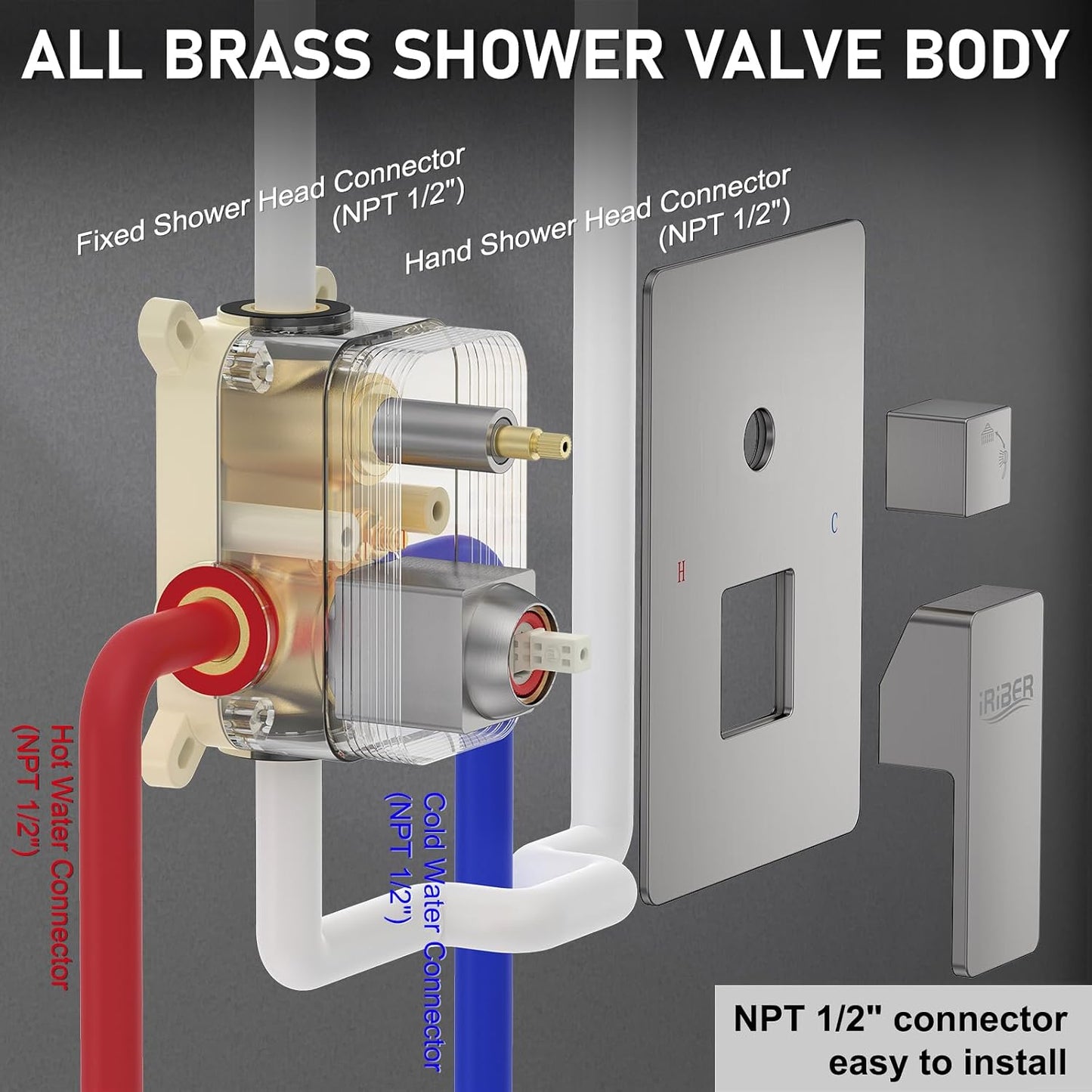 ALL BRASS SHOWER VALVE BODY

Fixed Shower Head Connector (NPT 1/2")

Hand Shower Head Connector (NPT 1/2")

C

H

iRiBER

Hot Water Connector (NPT 1/2")

Cold Water Connector (NPT 1/2")

NPT 1/2" connector easy to install