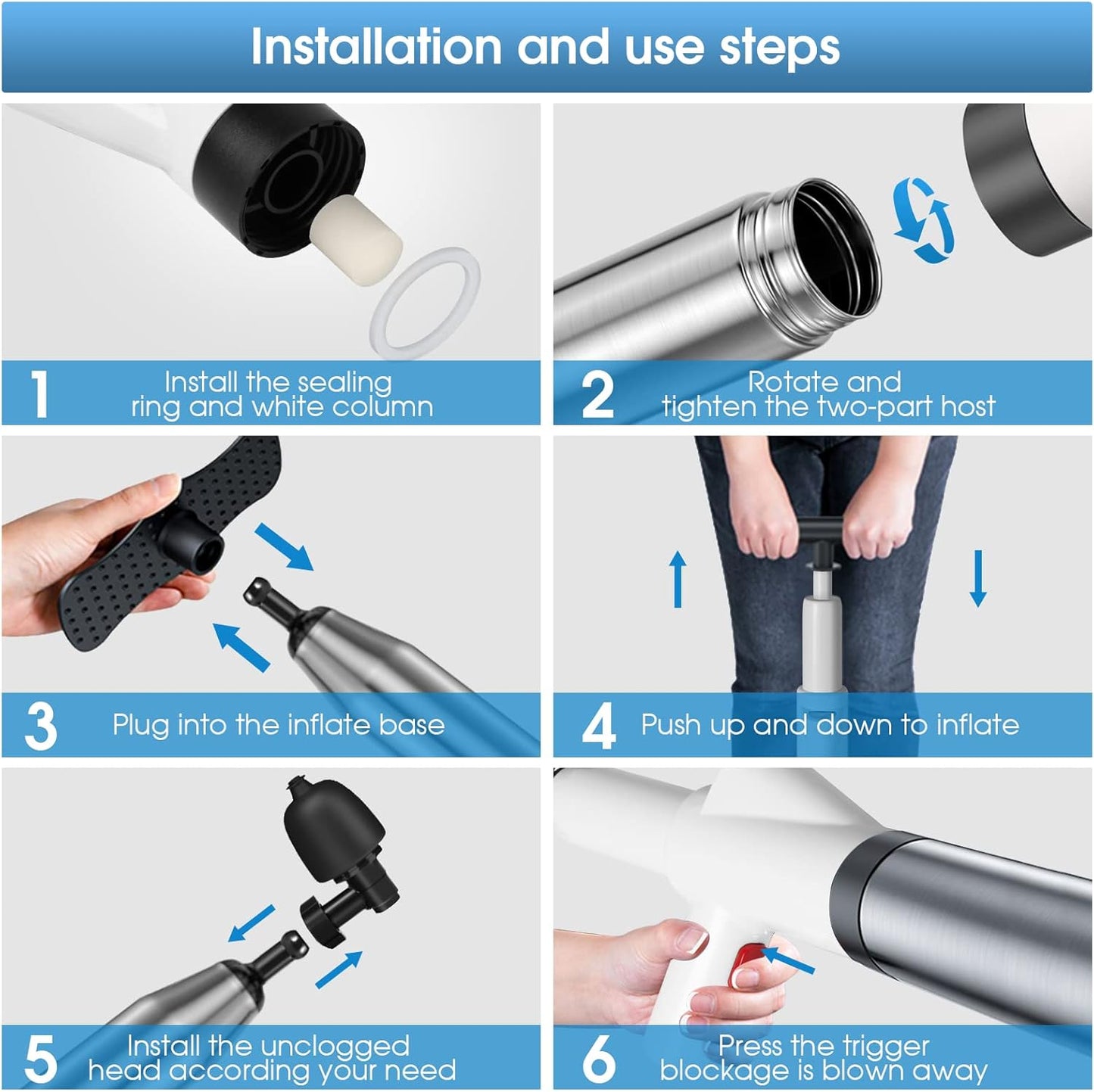 Installation and use steps

1 Install the sealing ring and white column

2 Rotate and tighten the two-part host

3 Plug into the inflate base

4 Push up and down to inflate

5 Install the unclogged head according your need

6 Press the trigger blockage is blown away