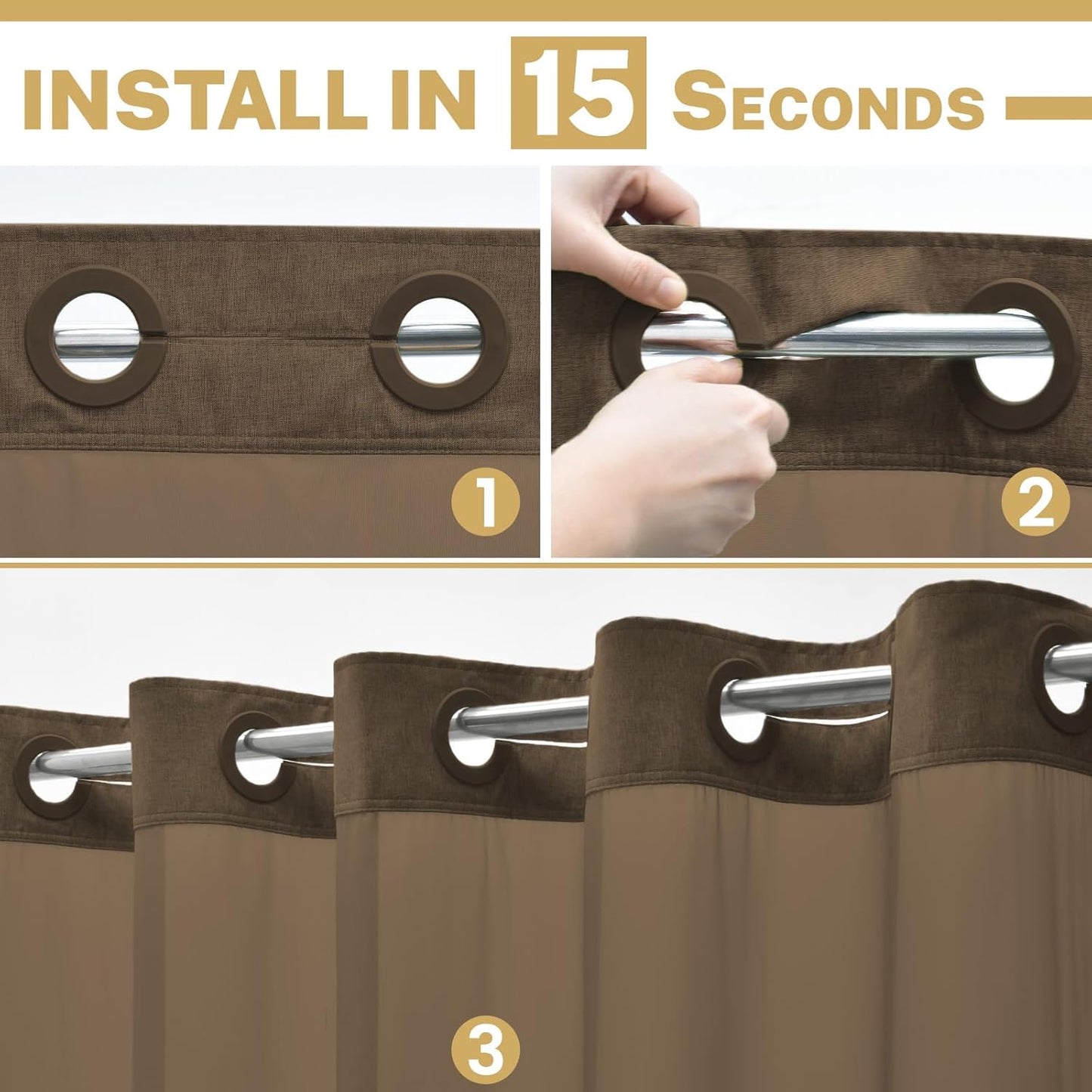 INSTALL IN 15 SECONDS

1

2

3