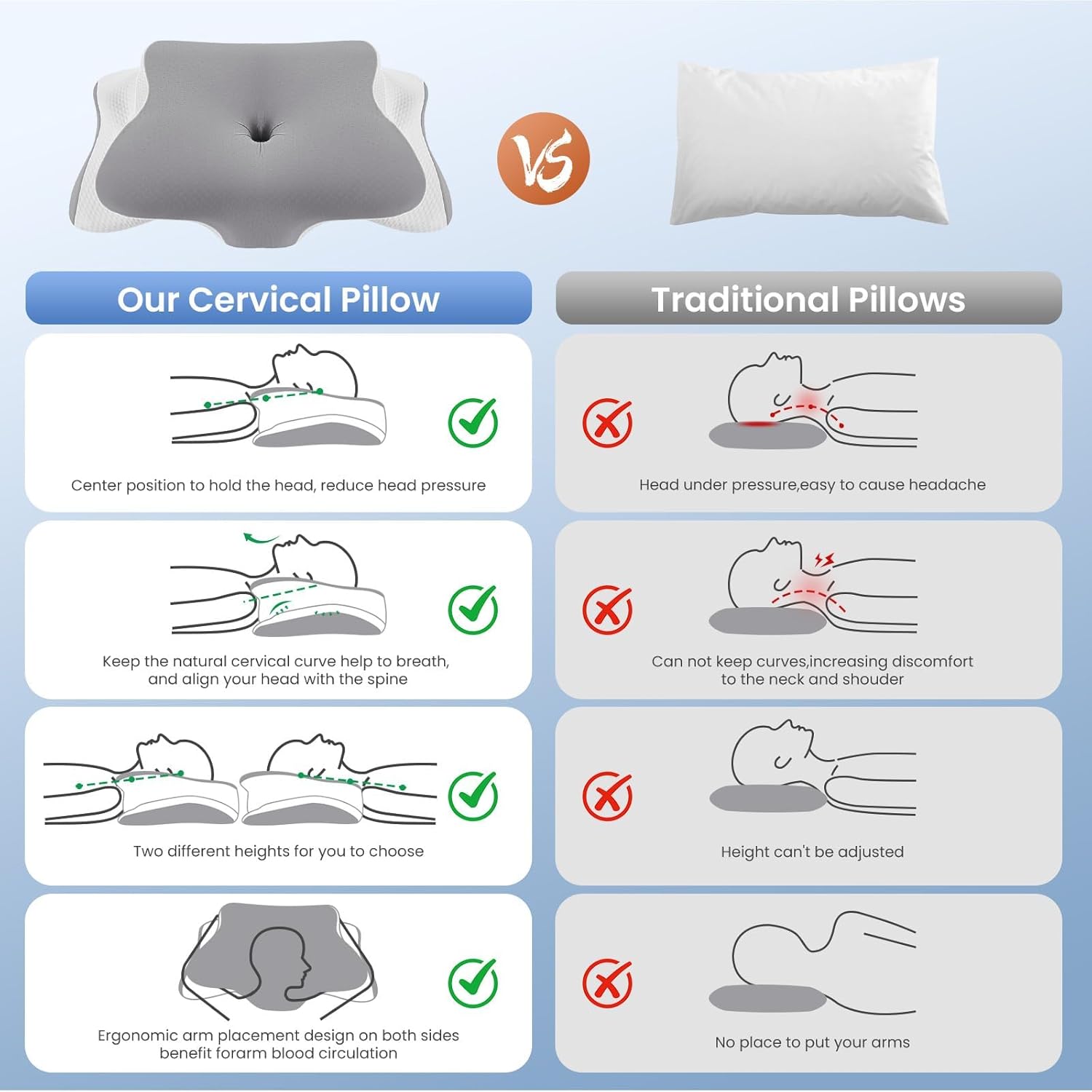 VS

Our Cervical Pillow

Center position to hold the head, reduce head pressure

Keep the natural cervical curve help to breath, and align your head with the spine

Two different heights for you to choose

Ergonomic arm placement design on both sides benefit forarm blood circulation

Traditional Pillows

Head under pressure,easy to cause headache

Can not keep curves,increasing discomfort to the neck and shouder

Height can't be adjusted

No place to put your arms