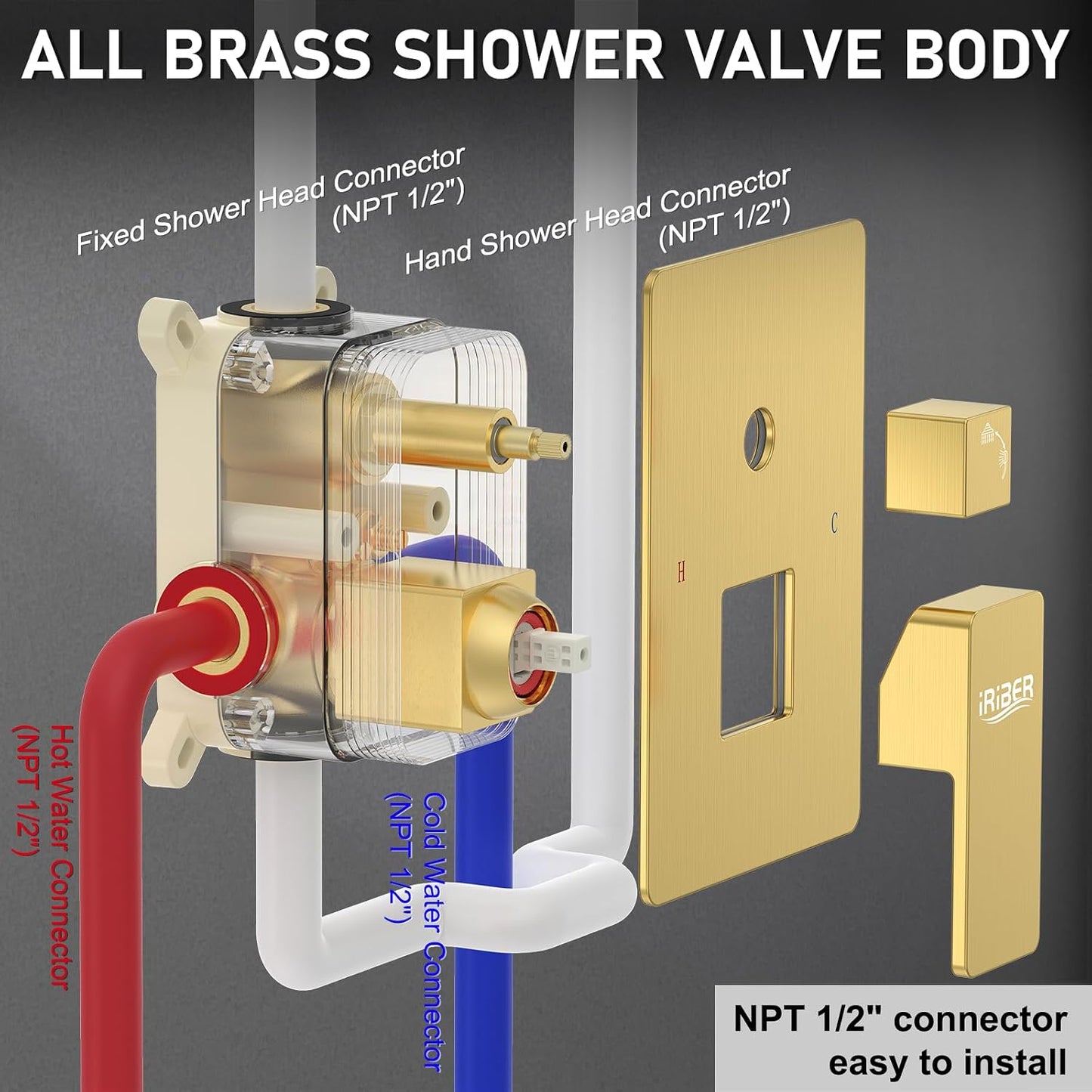 ALL BRASS SHOWER VALVE BODY

Fixed Shower Head Connector (NPT 1/2")

Hand Shower Head Connector (NPT 1/2")

C

H

iRiBER

Hot Water Connector (NPT 1/2")

Cold Water Connector (NPT 1/2")

NPT 1/2" connector easy to install