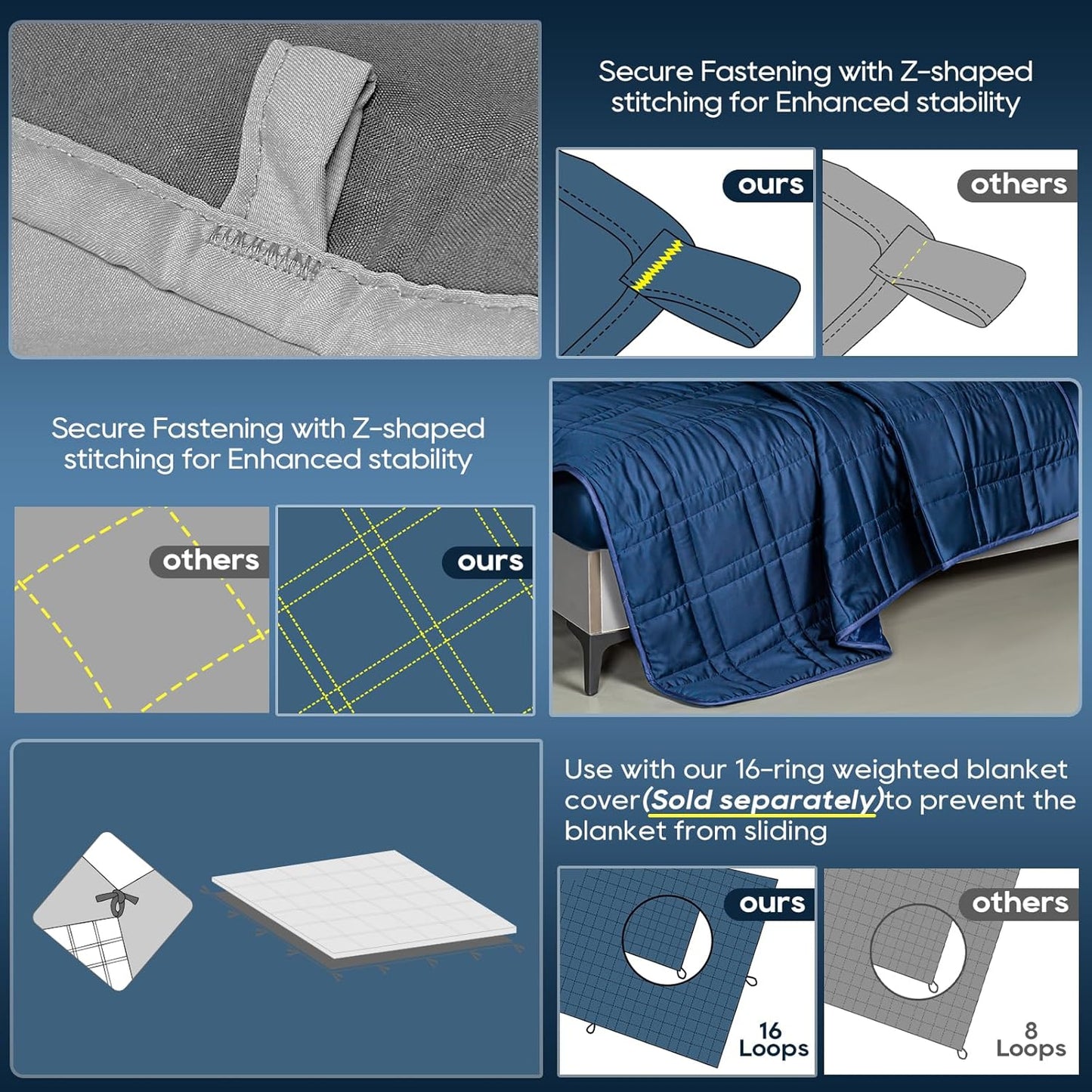 Secure Fastening with Z-shaped stitching for Enhanced stability

ours

others

Secure Fastening with Z-shaped stitching for Enhanced stability

others

ours

Use with our 16-ring weighted blanket cover(Sold separately)to prevent the blanket from sliding

ours

16 Loops

others

8 Loops