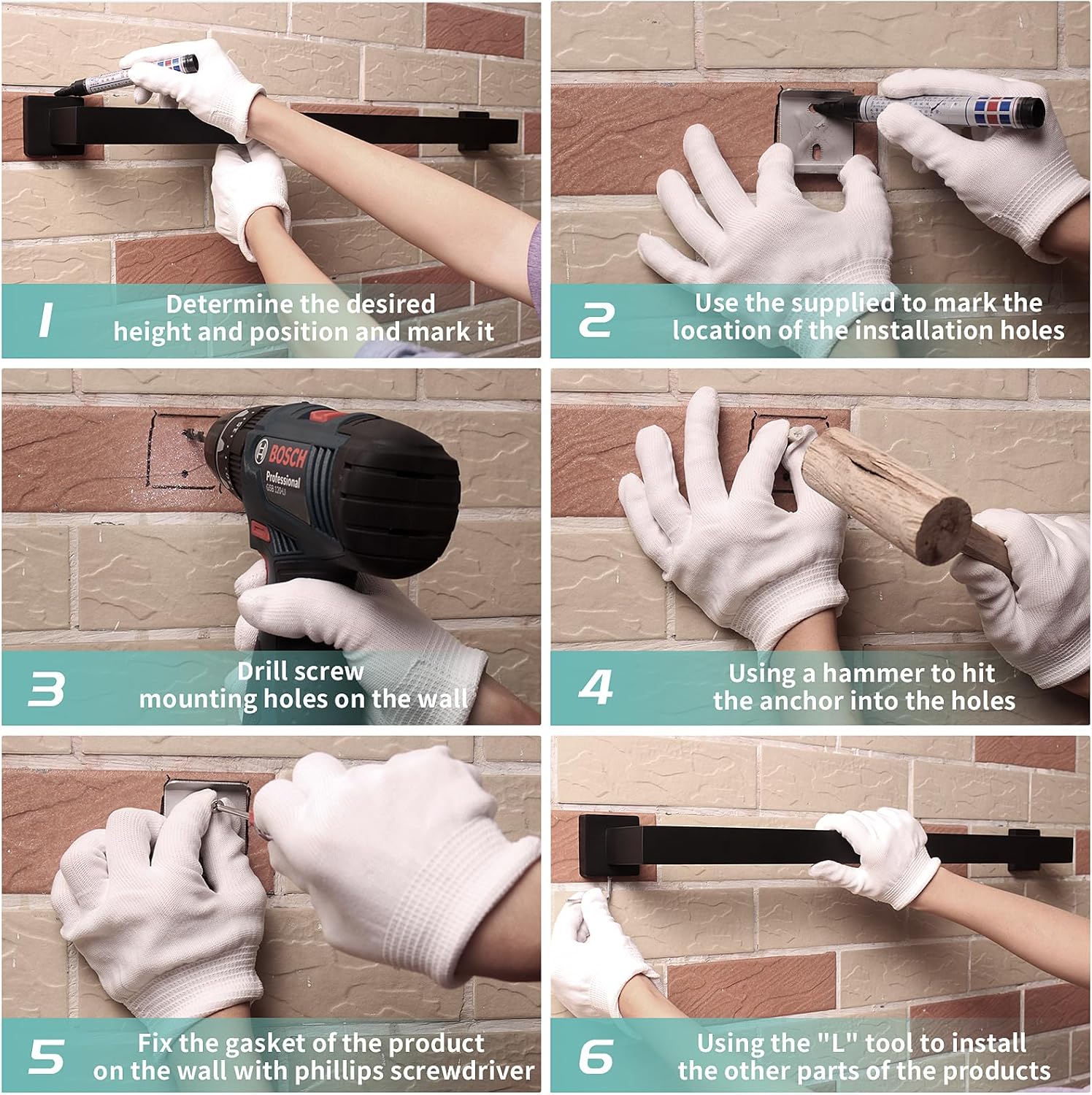 1 Determine the desired height and position and mark it

2 Use the supplied to mark the location of the installation holes

BOSCH
Professional
GSB 120-LI

3 Drill screw mounting holes on the wall

4 Using a hammer to hit the anchor into the holes

5 Fix the gasket of the product on the wall with phillips screwdriver

6 Using the "L" tool to install the other parts of the products